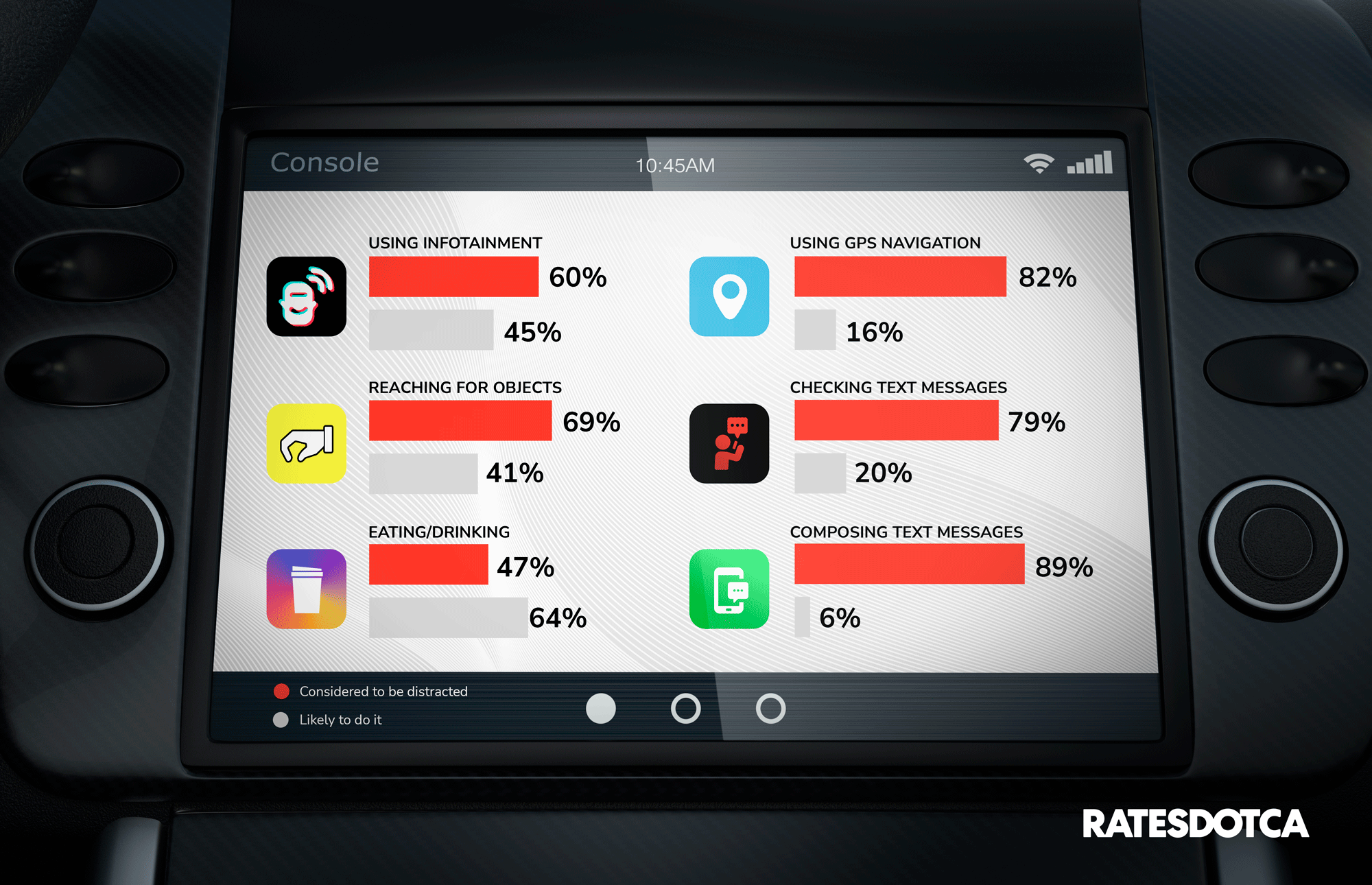 Console

10:45AM

USING INFOTAINMENT

60%

45%

REACHING FOR OBJECTS

69%

41%

EATING/DRINKING

47%

64%

USING GPS NAVIGATION

82%

16%

CHECKING TEXT MESSAGES

79%

20%

COMPOSING TEXT MESSAGES

89%

6%

Considered to be distracted

Likely to do it

RATESDOTCA